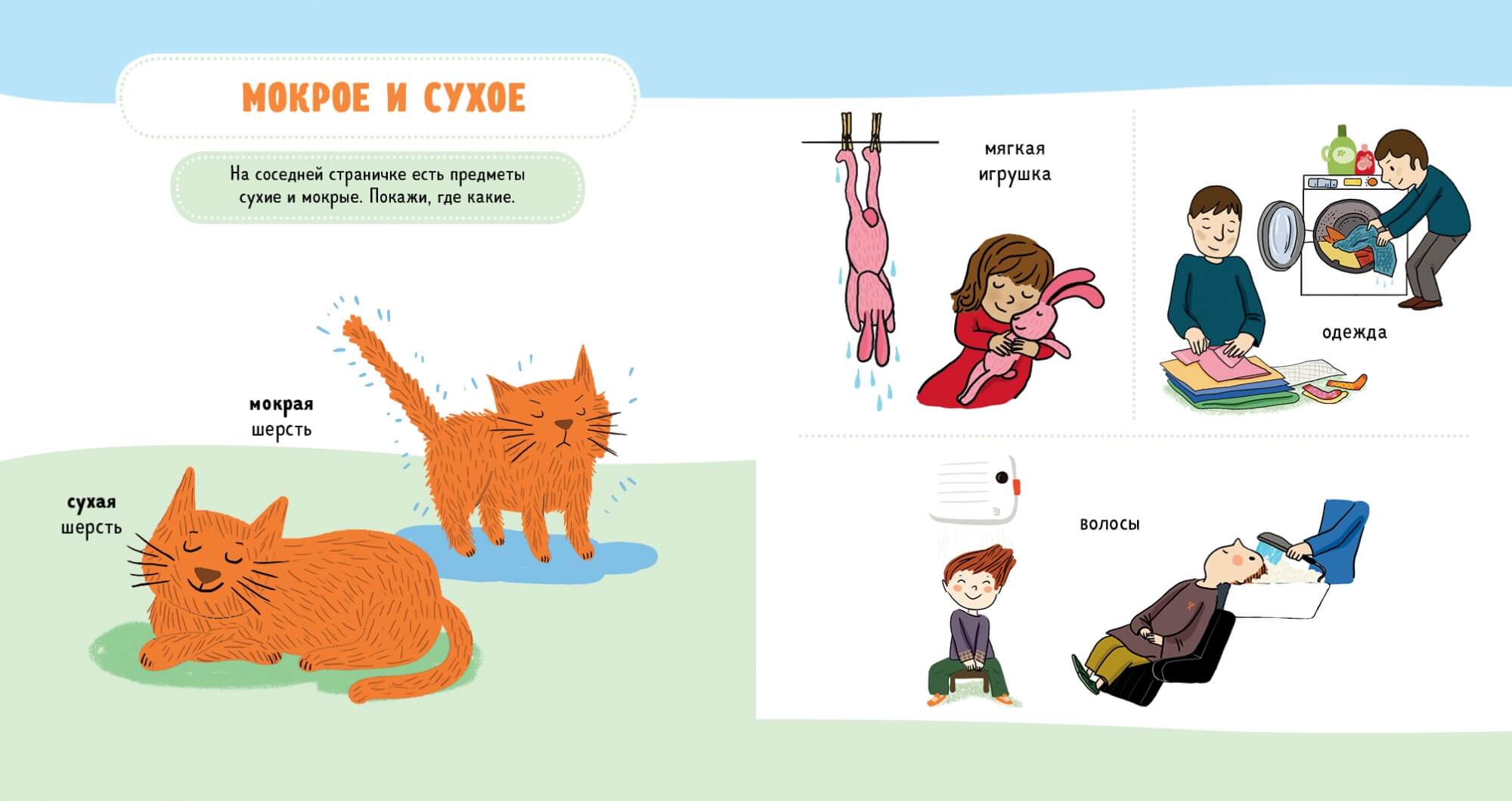 МОКРОЕ И СУХОЕ

На соседней страничке есть предметы сухие и мокрые. Покажи, где какие.

мокрая шерсть

сухая шерсть

мягкая игрушка

одежда

волосы